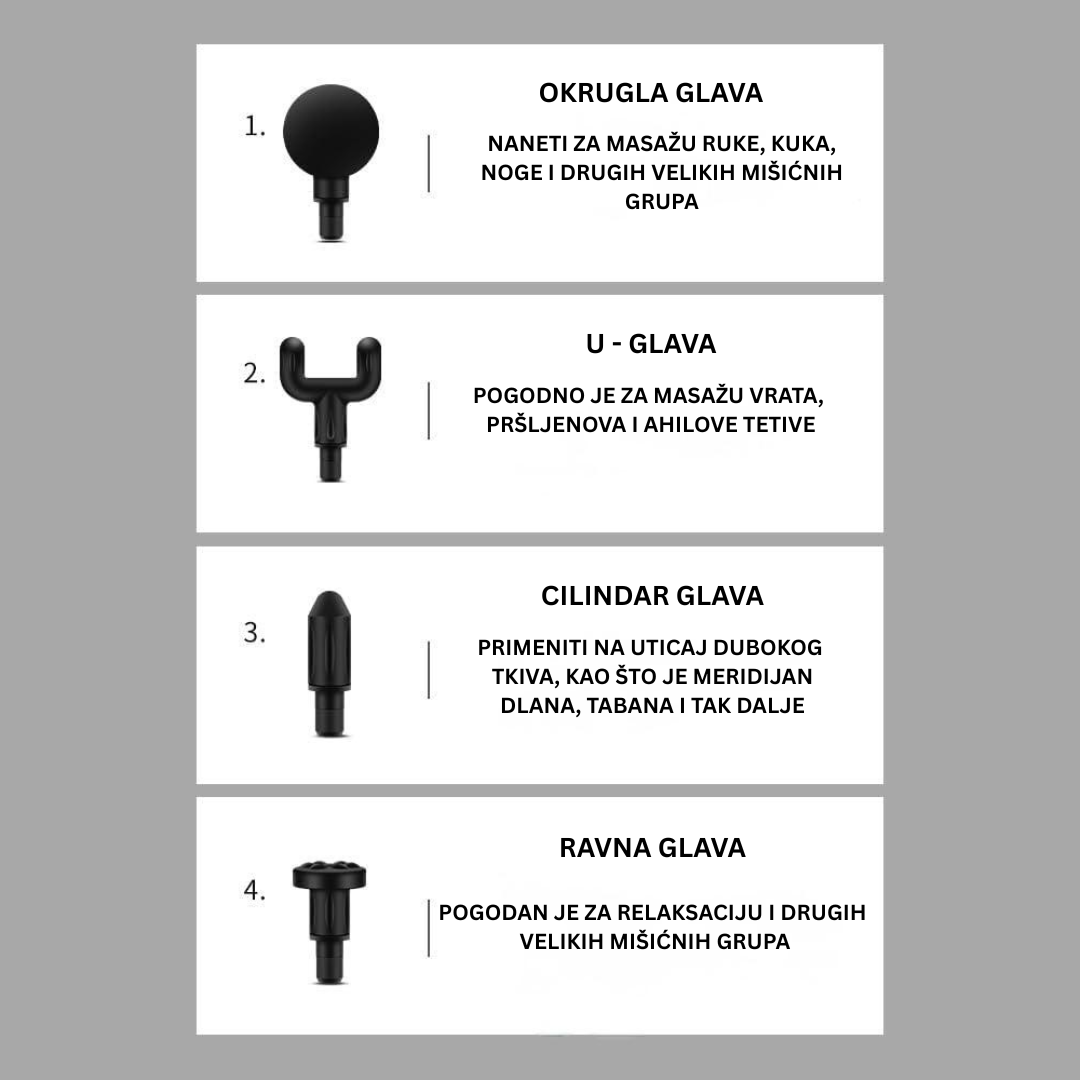 1.

OKRUGLA GLAVA

NANETI ZA MASAŽU RUKE, KUKA, NOGE I DRUGIH VELIKIH MIŠIĆNIH GRUPA

2.

U - GLAVA

POGODNO JE ZA MASAŽU VRATA, PRŠLJENOVA I AHILOVE TETIVE

3.

CILINDAR GLAVA

PRIMENITI NA UTICAJ DUBOKOG TKIVA, KAO ŠTO JE MERIDIJAN DLANA, TABANA I TAK DALJE

4.

RAVNA GLAVA

POGODAN JE ZA RELAKSACIJU I DRUGIH VELIKIH MIŠIĆNIH GRUPA